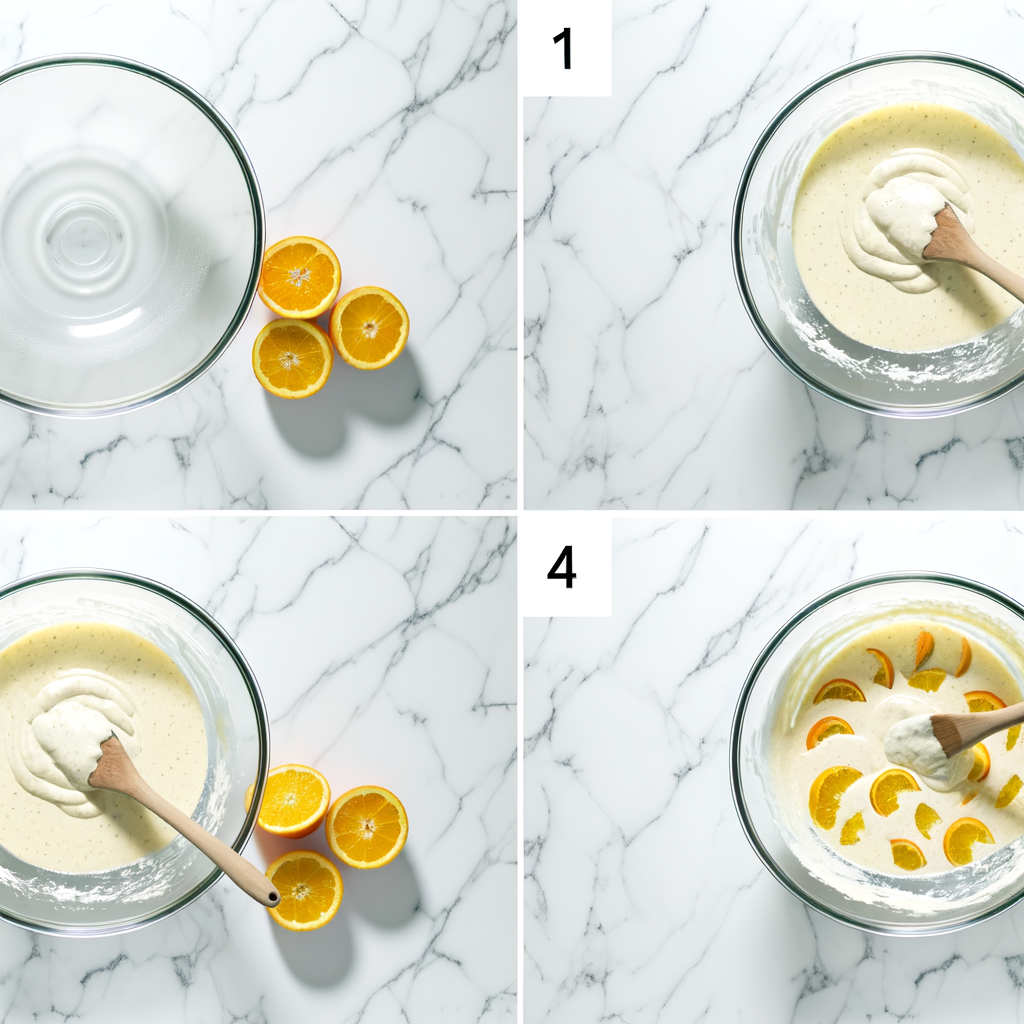 1

4